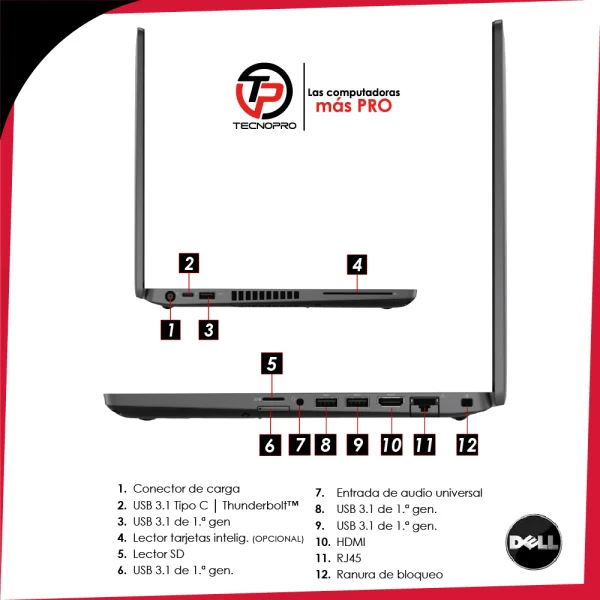 TP
TECNOPRO
Las computadoras
más PRO

2
4
1
3
5
6
7
8
9
10
11
12

1. Conector de carga
2. USB 3.1 Tipo C | Thunderbolt™
3. USB 3.1 de 1.ª gen
4. Lector tarjetas intelig. (OPCIONAL)
5. Lector SD
6. USB 3.1 de 1.ª gen.

7. Entrada de audio universal
8. USB 3.1 de 1.ª gen.
9. USB 3.1 de 1.ª gen.
10. HDMI
11. RJ45
12. Ranura de bloqueo

DELL